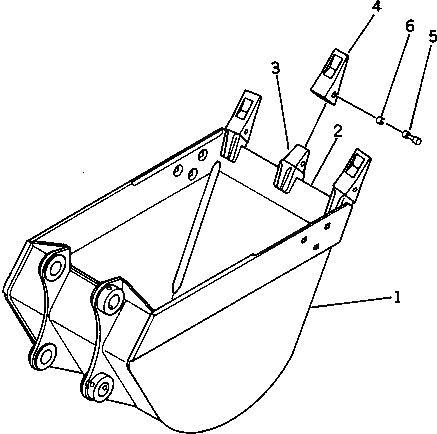 4
6
5
3
2
1