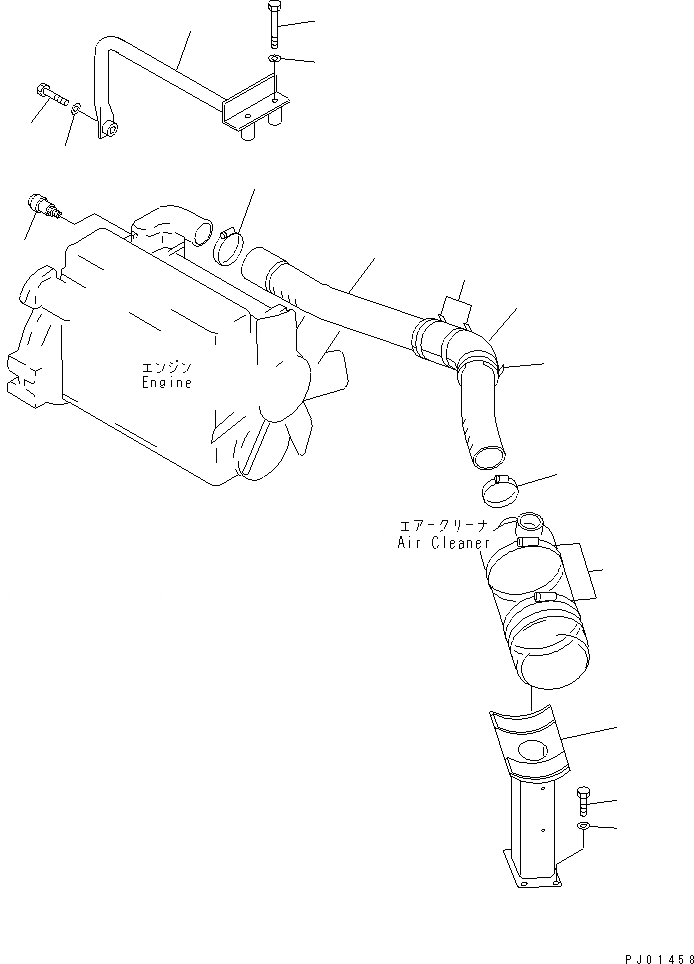 エンジン
Engine

エアークリーナ
Air Cleaner

PJ01458