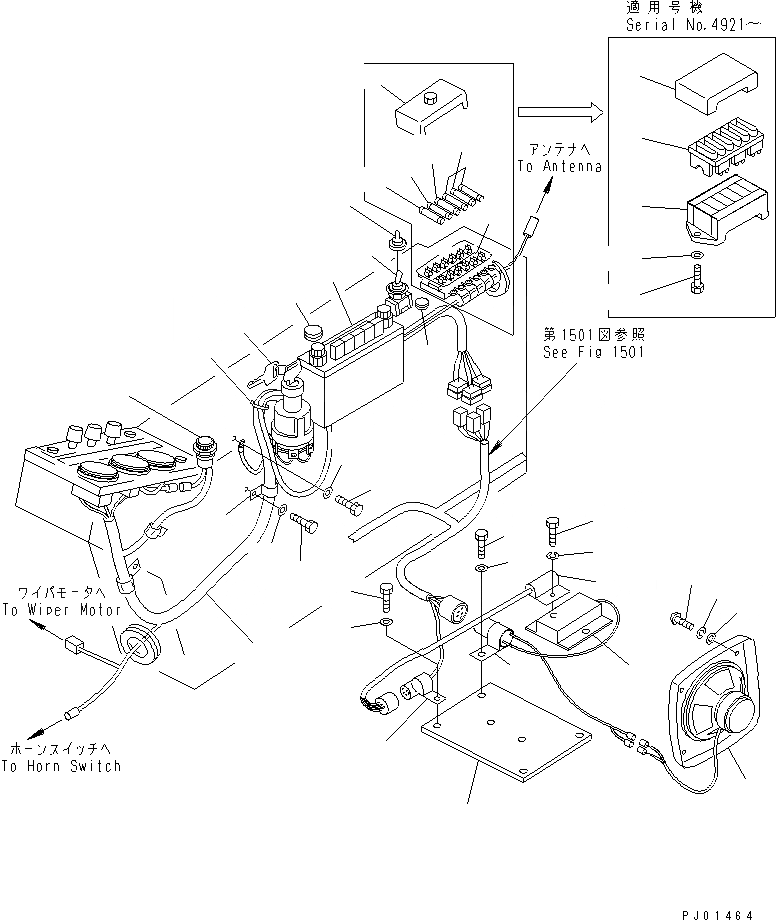 適用号機
Serial No.4921～

アンテナへ
To Antenna

第1501図参照
See Fig 1501

ワイパモータへ
To Wiper Motor

ホーンスイッチへ
To Horn Switch

PJ01464