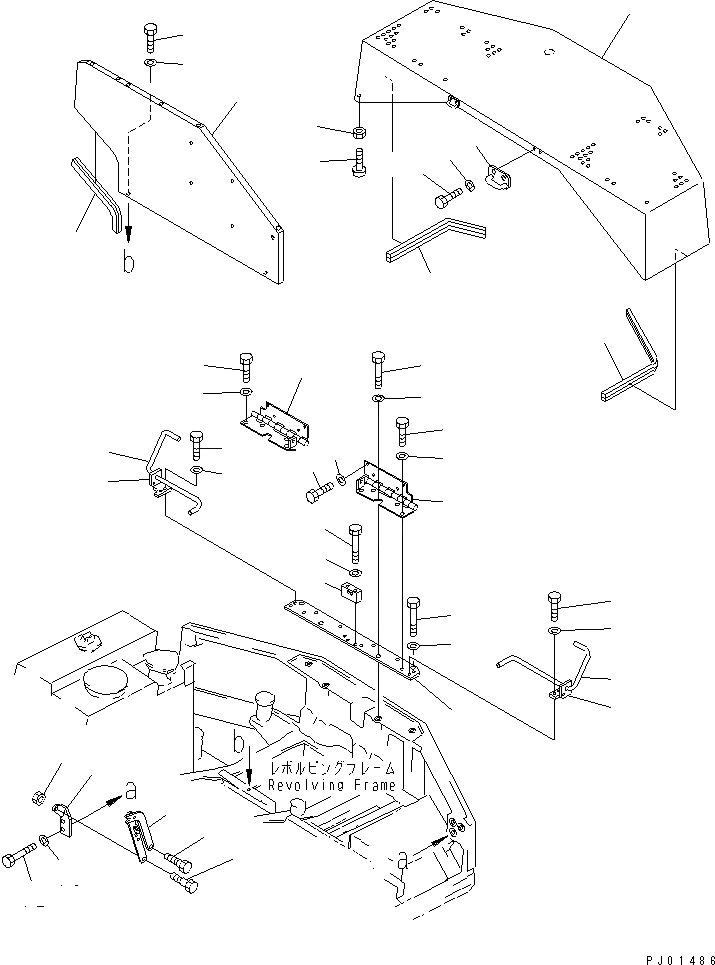 b

b

レボルビングフレーム
Revolving Frame

a

a

PJ01486