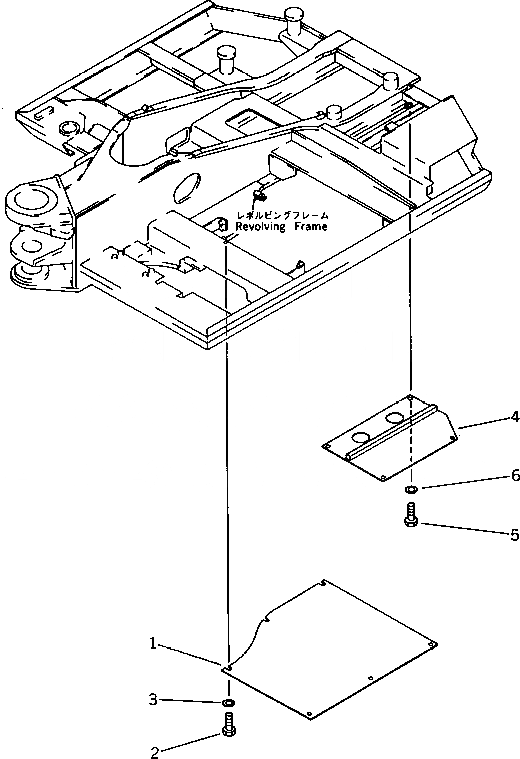 レボルビングフレーム
Revolving Frame
4
6
5
1
3
2