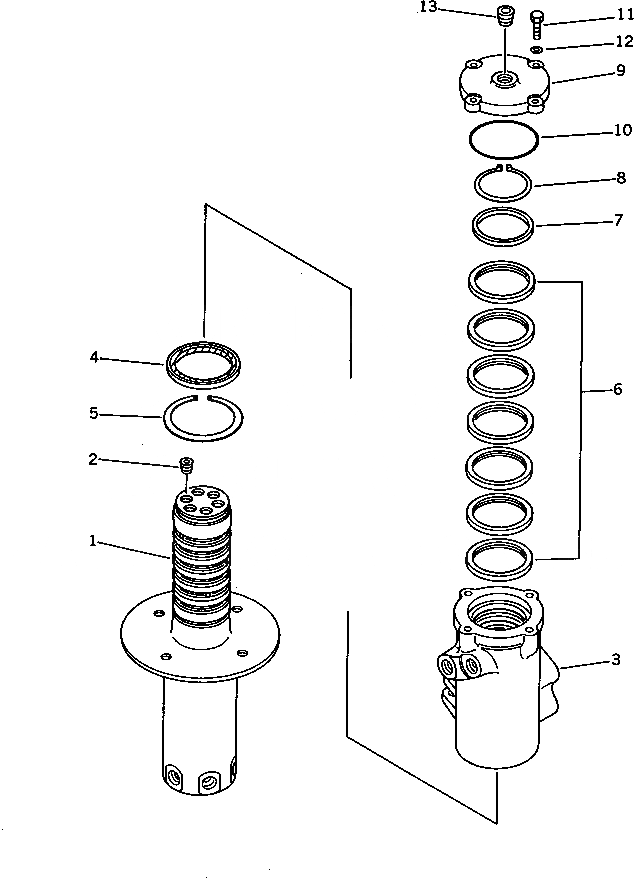 13
11
12
9
10
8
7
6
4
5
2
1
3