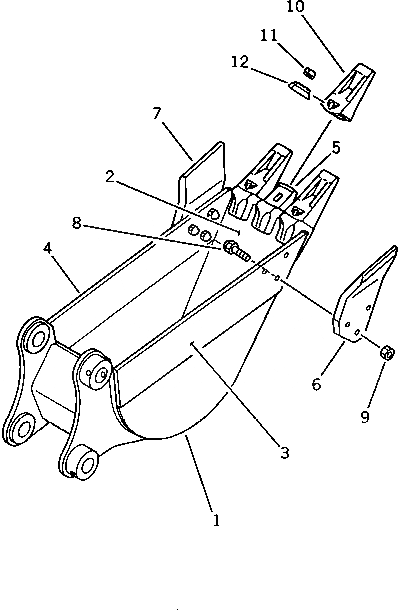 10
11
12
7
5
2
8
4
6
9
3
1