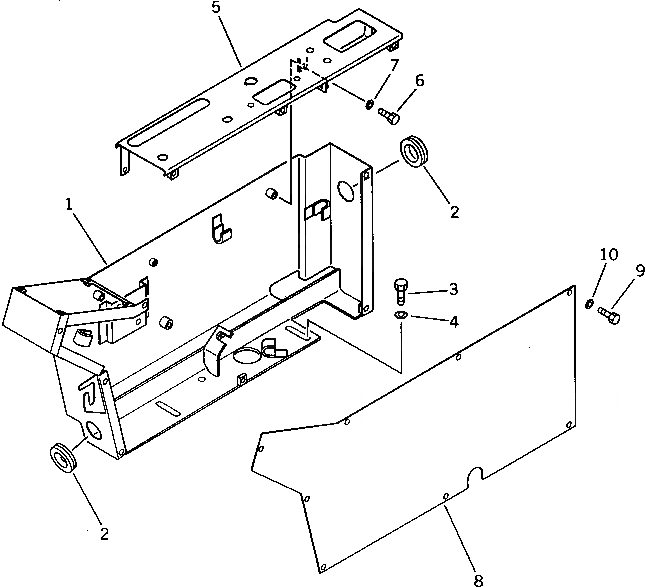 5
7
6
2
1
10
9
3
4
2
8