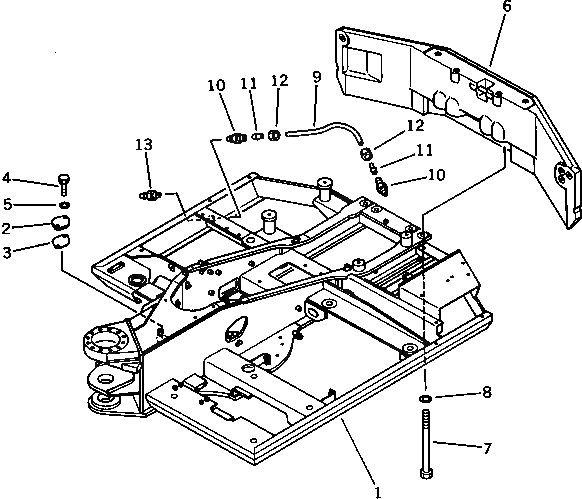 6
10 11 12 9
12
11
10
13
4
5
2
3
8
7
1