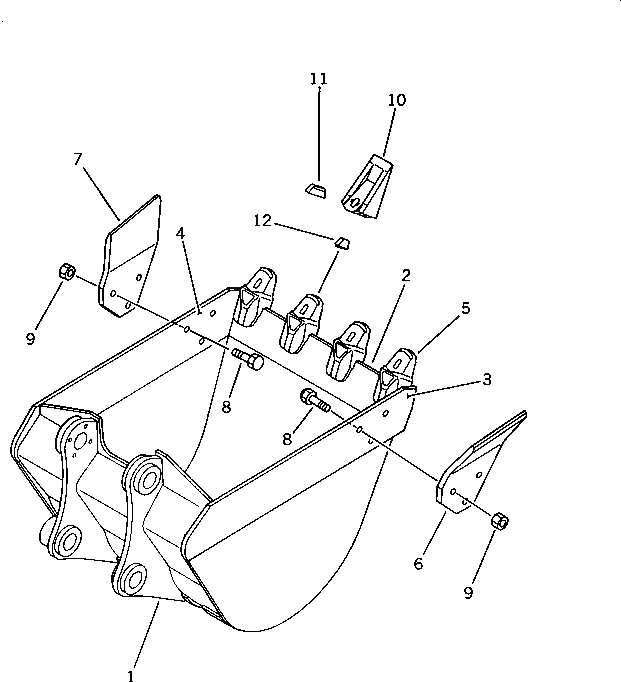 11
10
7
12
4
2
5
9
3
8
8
6
9
1