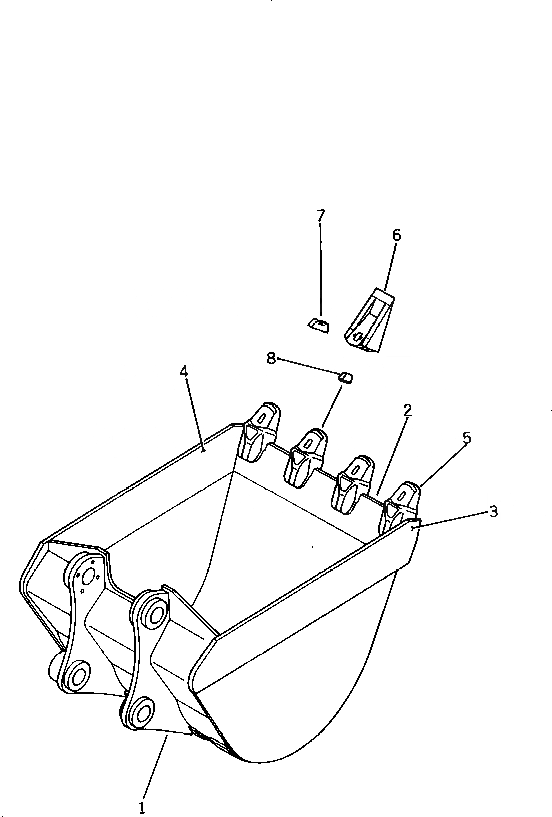 7
6
8
4
2
5
3
1