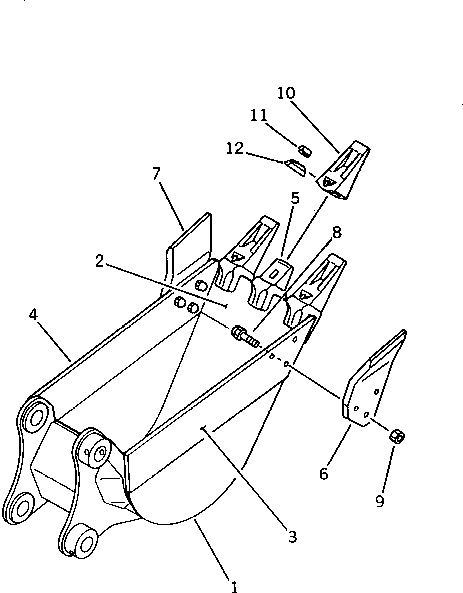 10
11
12
7
5
8
2
4
6
9
3
1