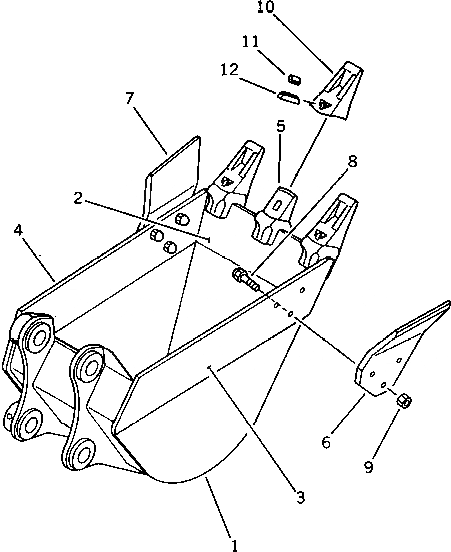 10
11
12
7
5
8
2
4
6
9
3
1