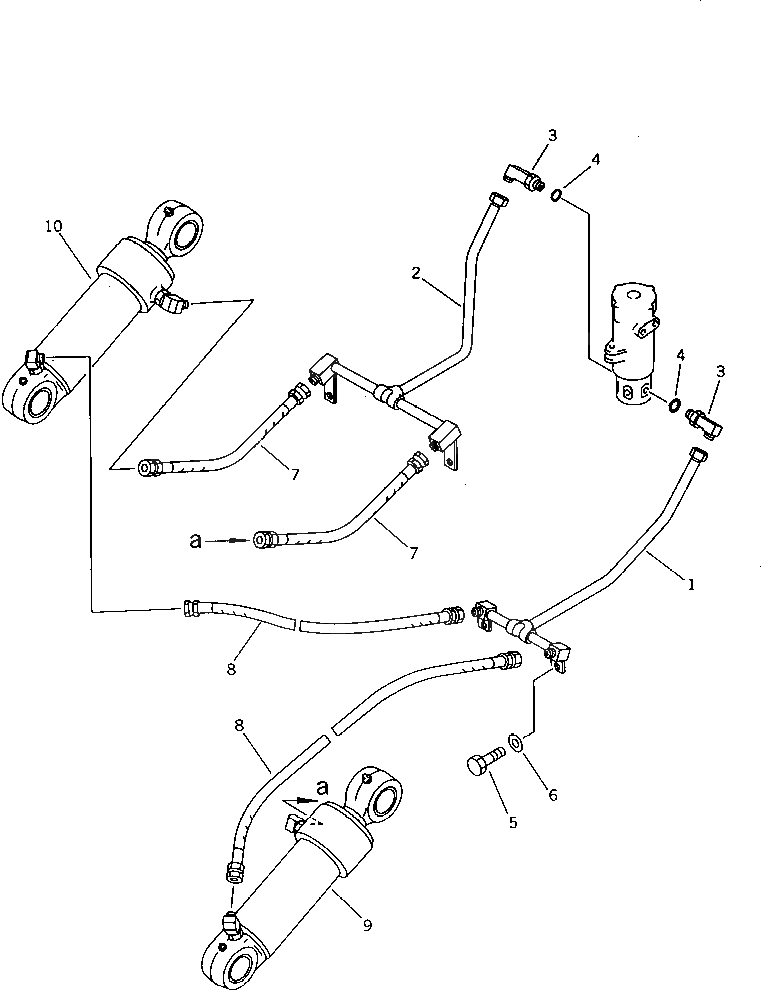 3
4
10
2
4
3
7
a
7
1
8
8
a
6
5
9