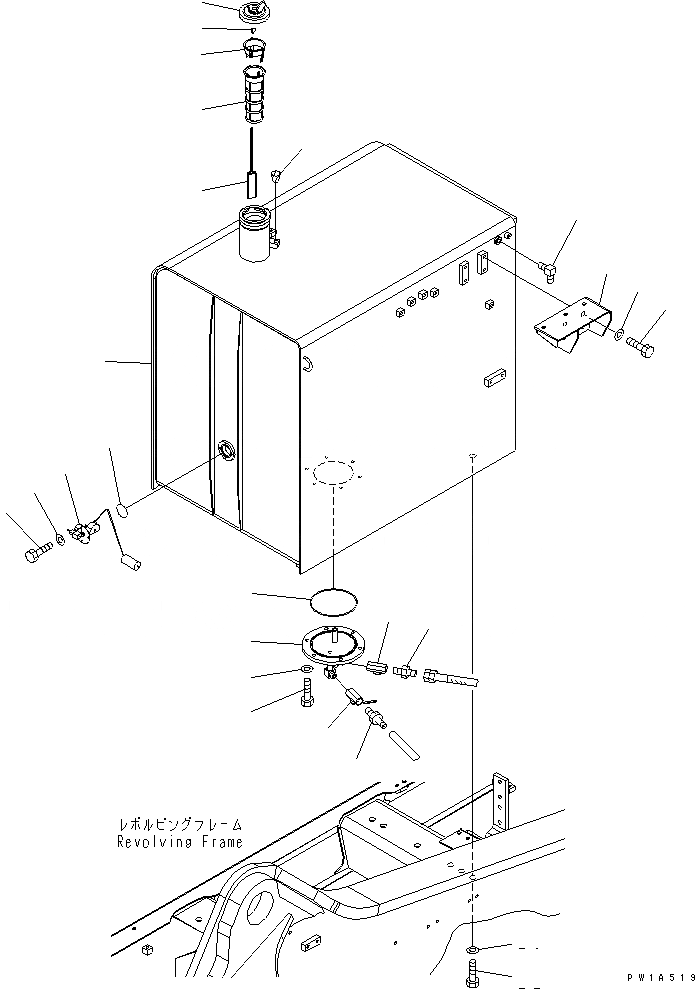 レボルビングフレーム
Revolving Frame

PW1A519