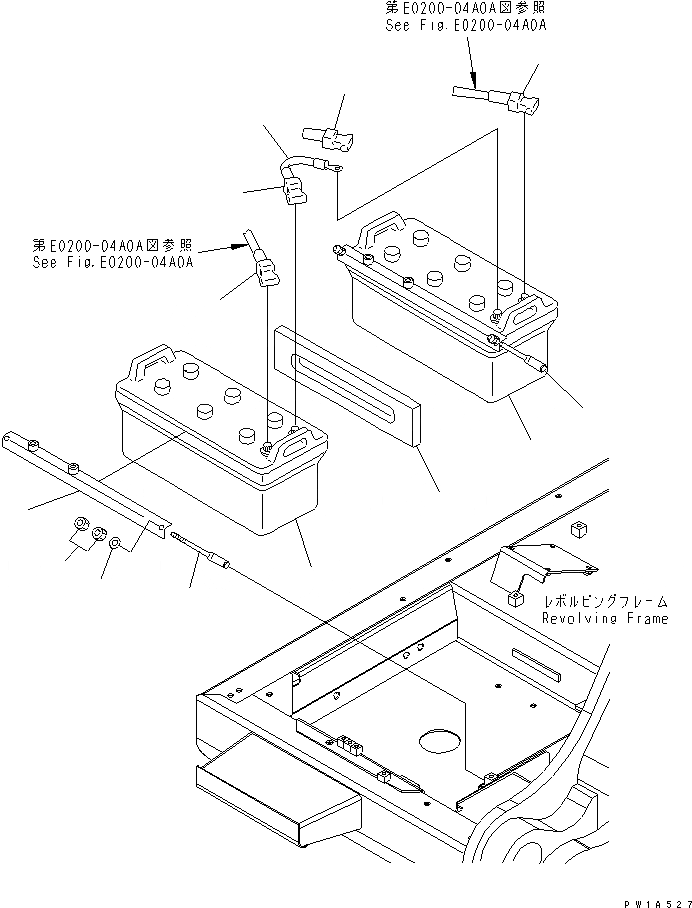 第E0200-04A0A図参照
See Fig.E0200-04A0A

第E0200-04A0A図参照
See Fig.E0200-04A0A

レボルビングフレーム
Revolving Frame

PW1A527