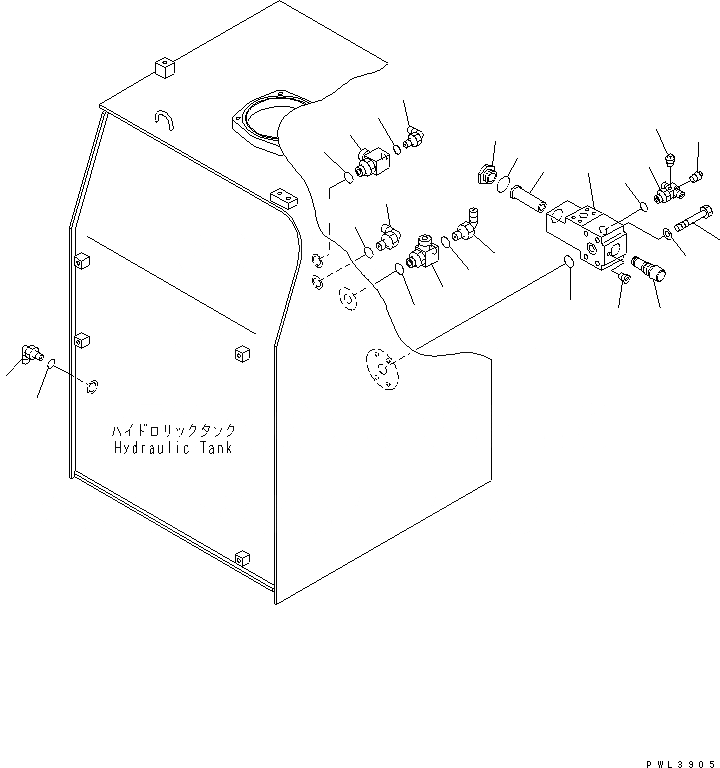 ハイドロリックタンク
Hydraulic Tank

PWL3905