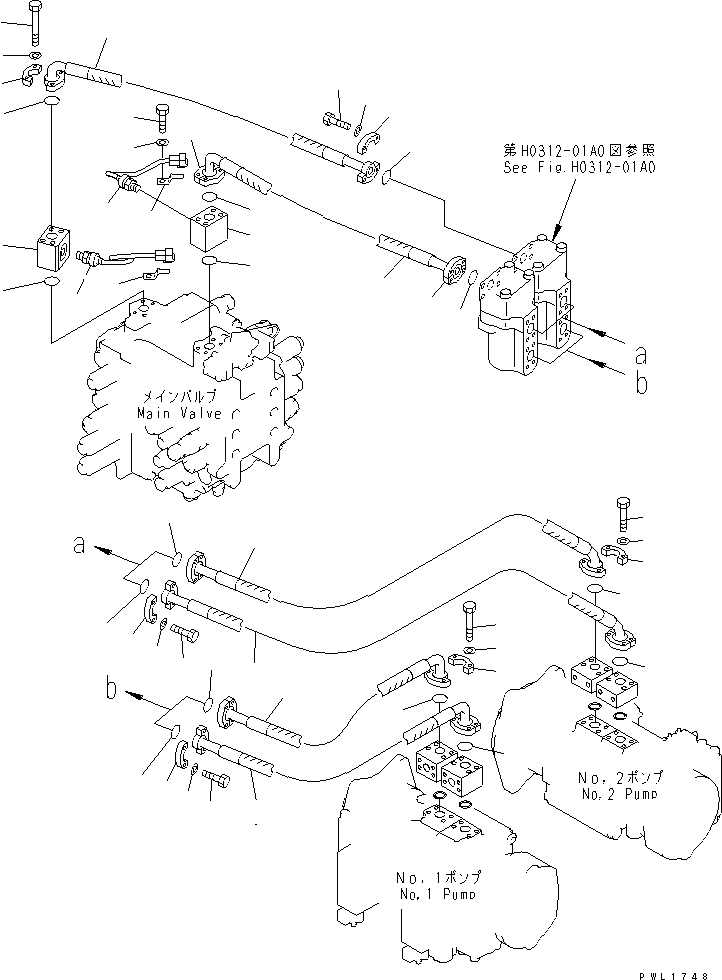 第H0312-01A0図参照
See Fig.H0312-01A0

a
b

メインバルブ
Main Valve

a

b

No.2ポンプ
No.2 Pump

No.1ポンプ
No.1 Pump

PWL1748