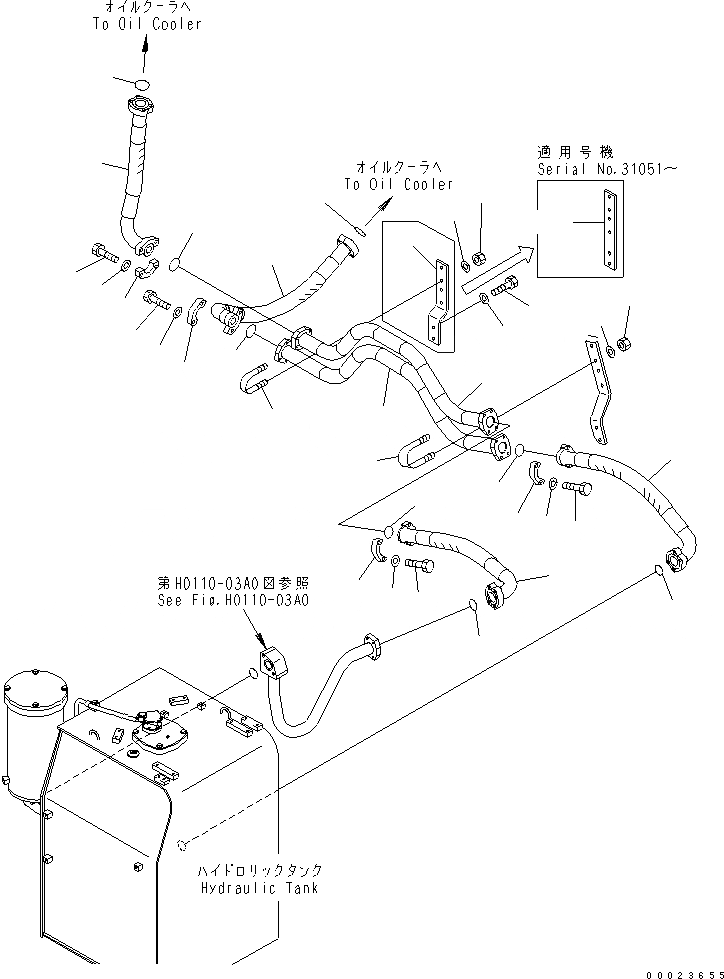 オイルクーラへ
To Oil Cooler

オイルクーラへ
To Oil Cooler

適用号機
Serial No.31051~

第H0110-03A0図参照
See Fig.H0110-03A0

ハイドロリックタンク
Hydraulic Tank

00023655