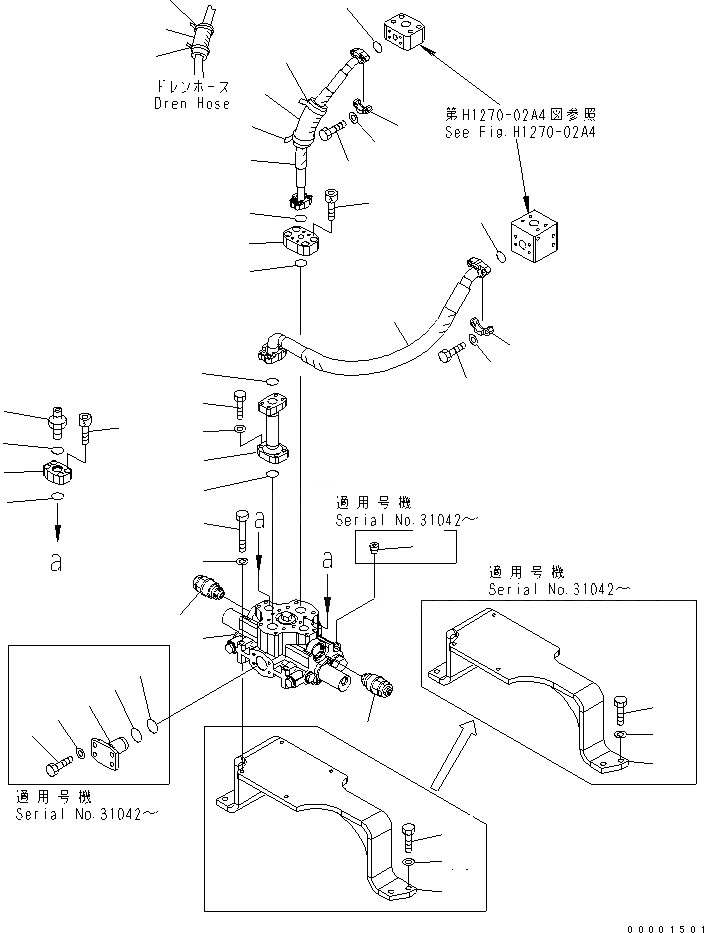 ドレンホース
Dren Hose

第H1270-02A4図参照
See Fig.H1270-02A4

a

a

a

適用号機
Serial No.31042～

適用号機
Serial No.31042～

適用号機
Serial No.31042～

00001501