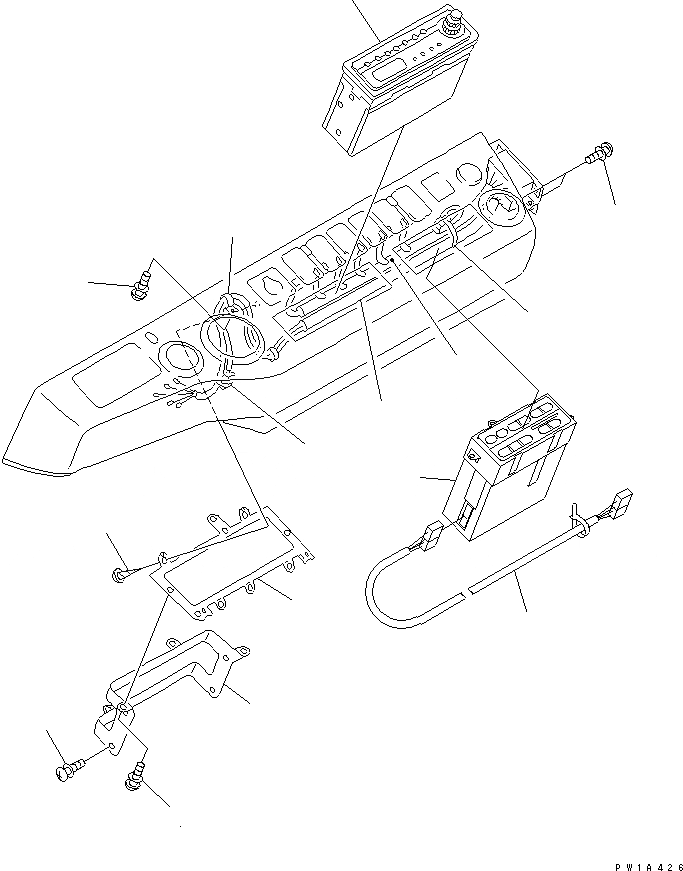 PW1A426