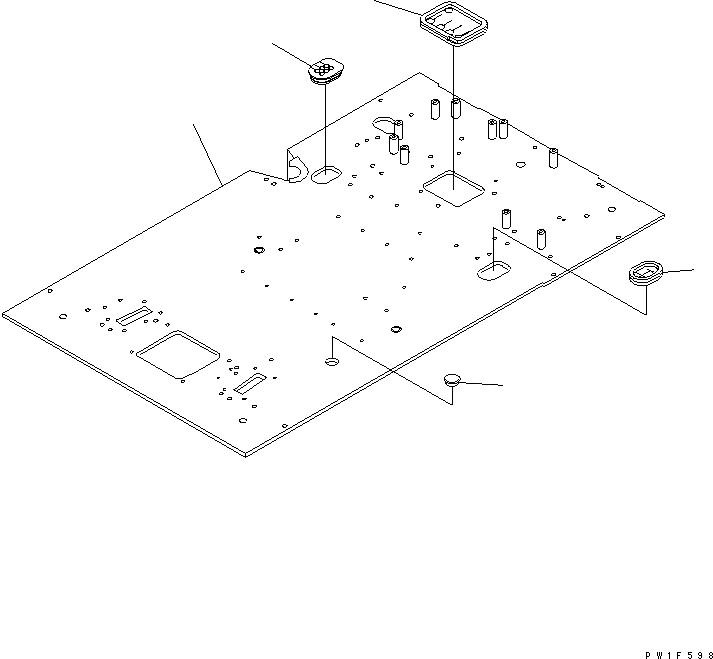 PW1F598