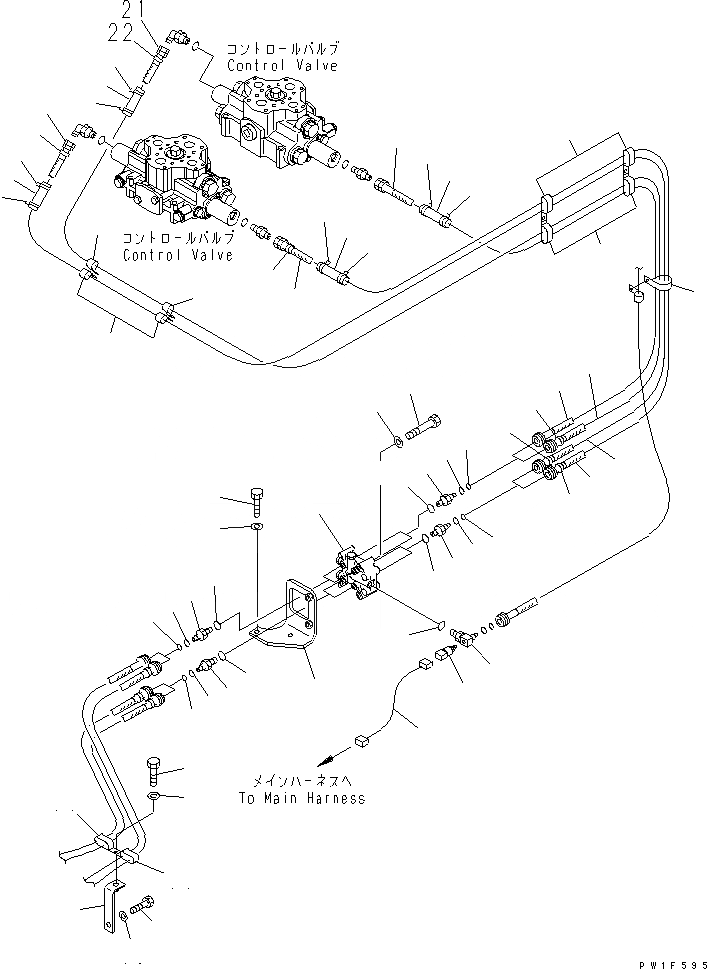 21
22
コントロールバルブ
Control Valve
コントロールバルブ
Control Valve
メインハーネスへ
To Main Harness
PW1F595