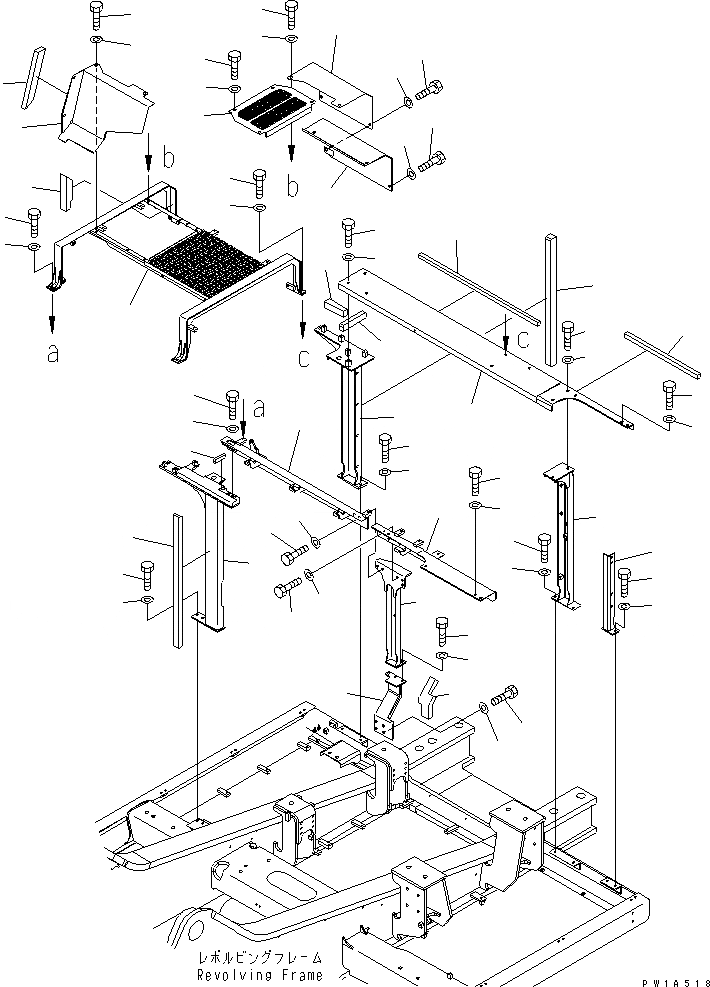 b

b

a

c

c

a

レボルビングフレーム
Revolving Frame

PW1A518