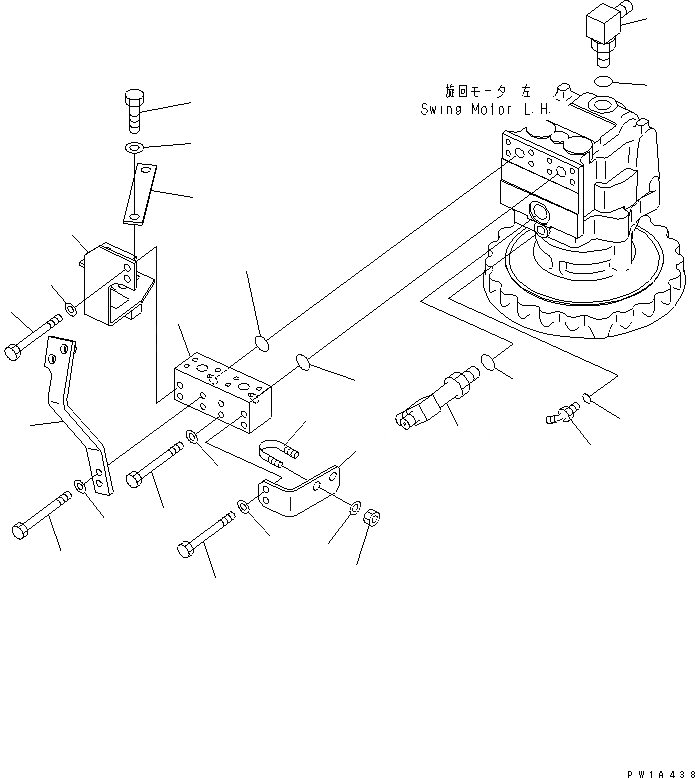 旋回モータ 左
Swing Motor L.H.

PW1A438