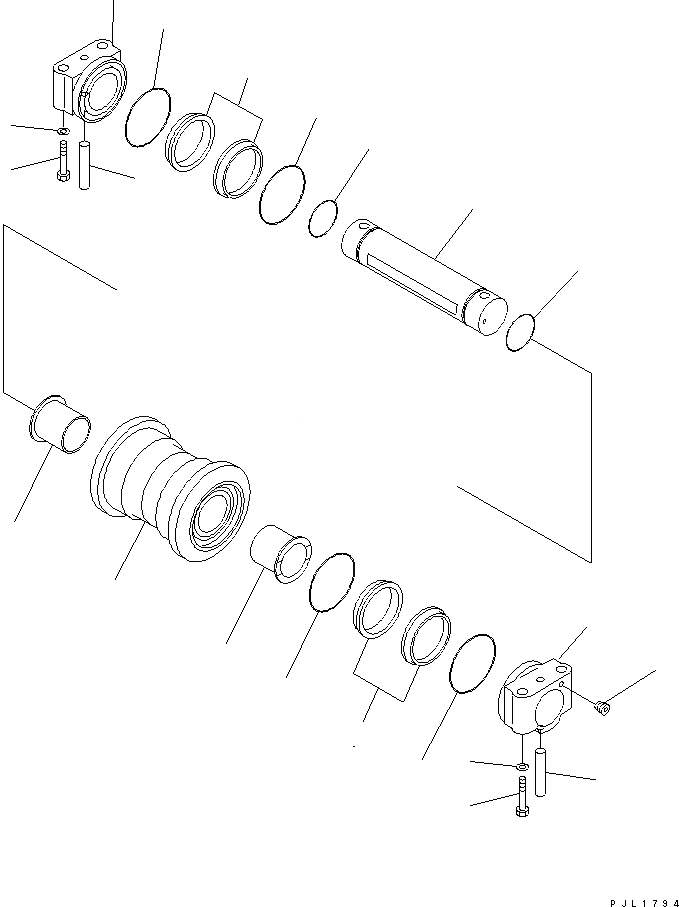 PJL1794