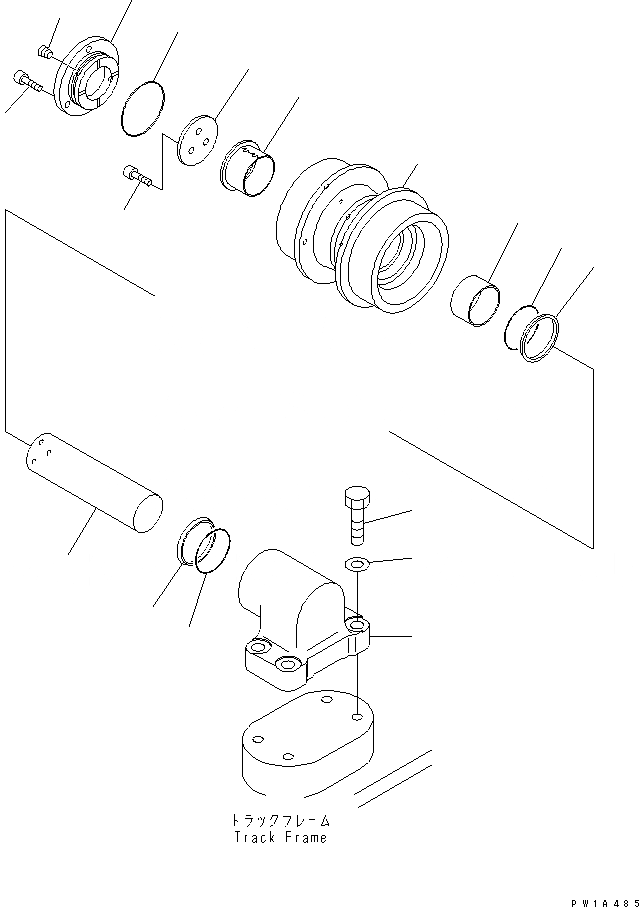 トラックフレーム
Track Frame

PW1A485