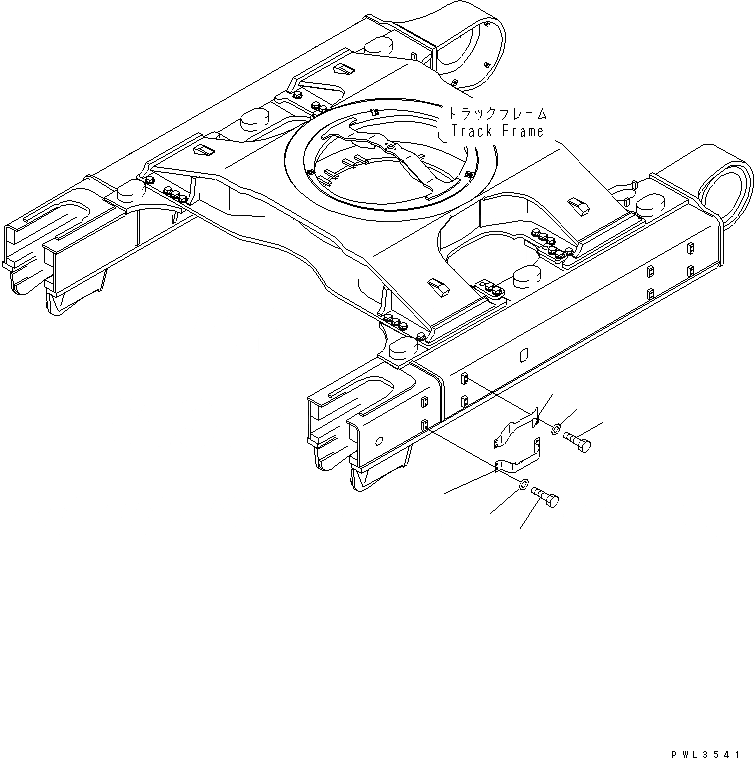 トラックフレーム
Track Frame

PWL3541