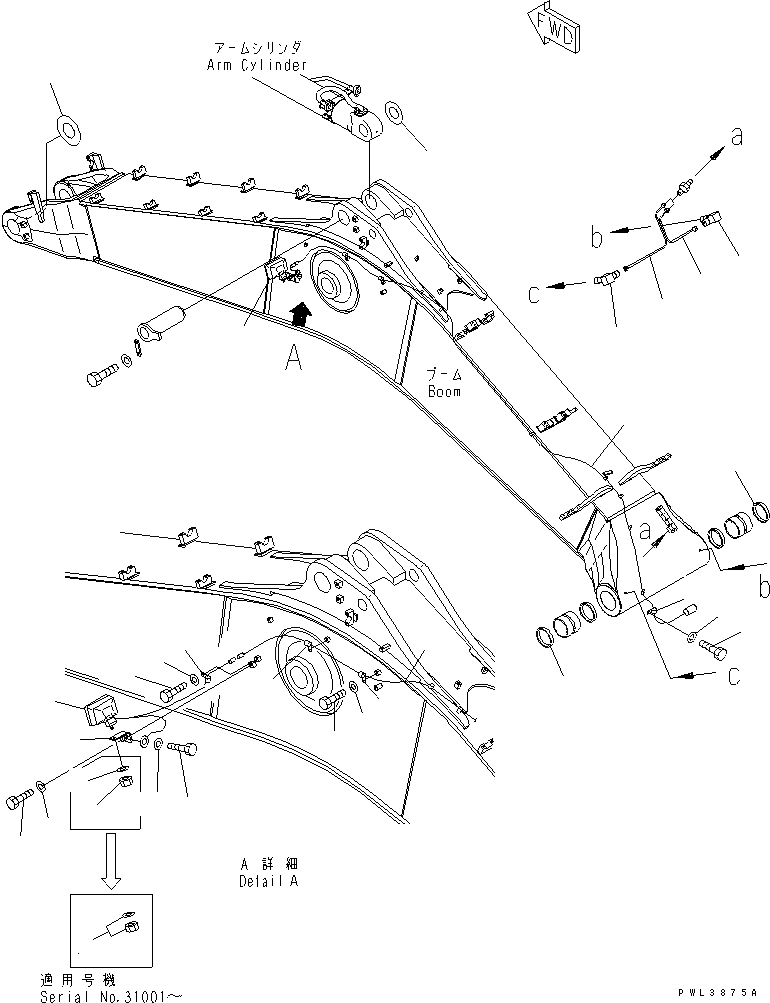 FWD

アームシリンダ
Arm Cylinder

a

b

c

A

ブーム
Boom

a

b

c

A 詳細
Detail A

適用号機
Serial No.31001～

PWL3875A