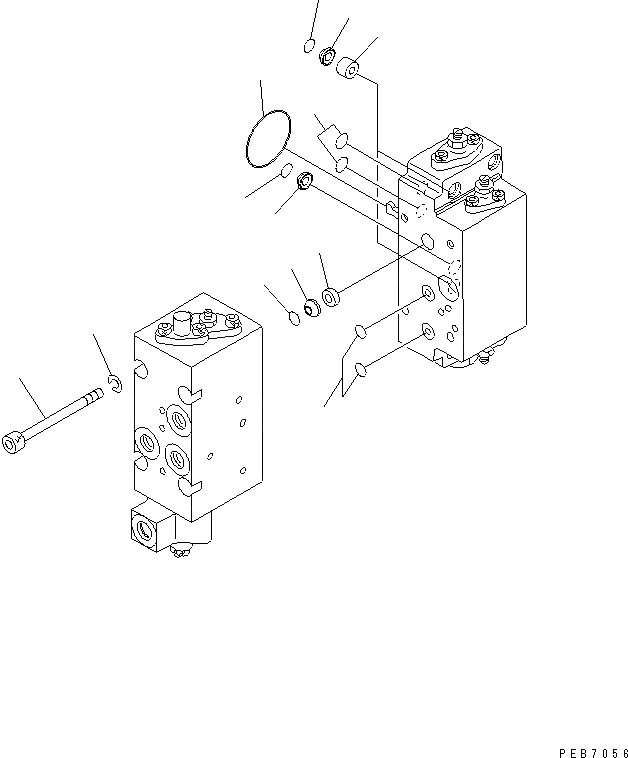 PEB7056