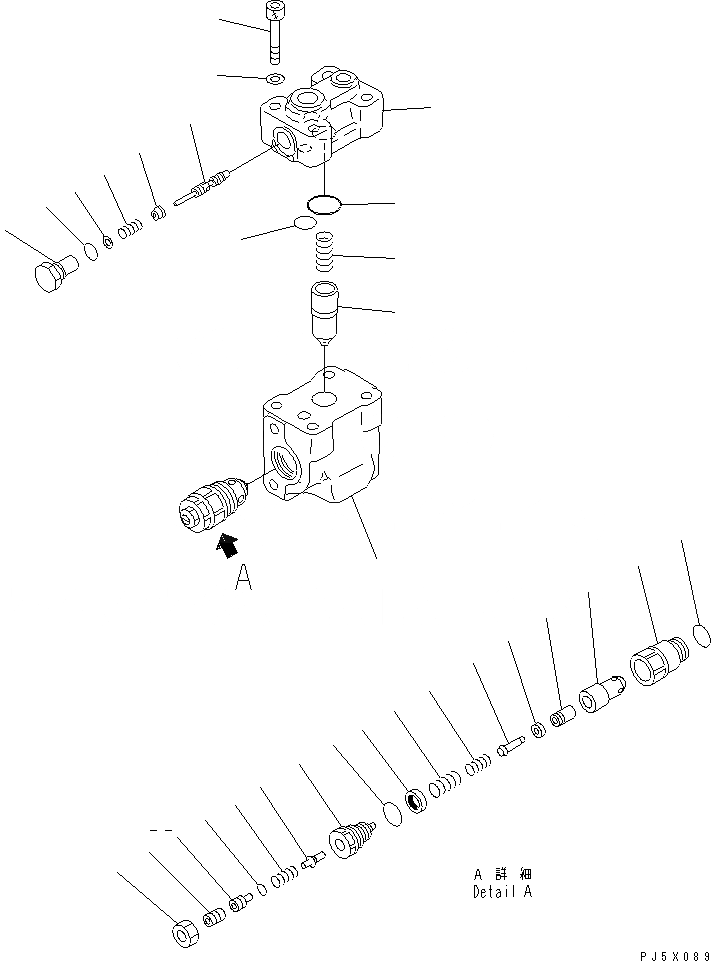 A

A 詳細
Detail A

PJ5X089