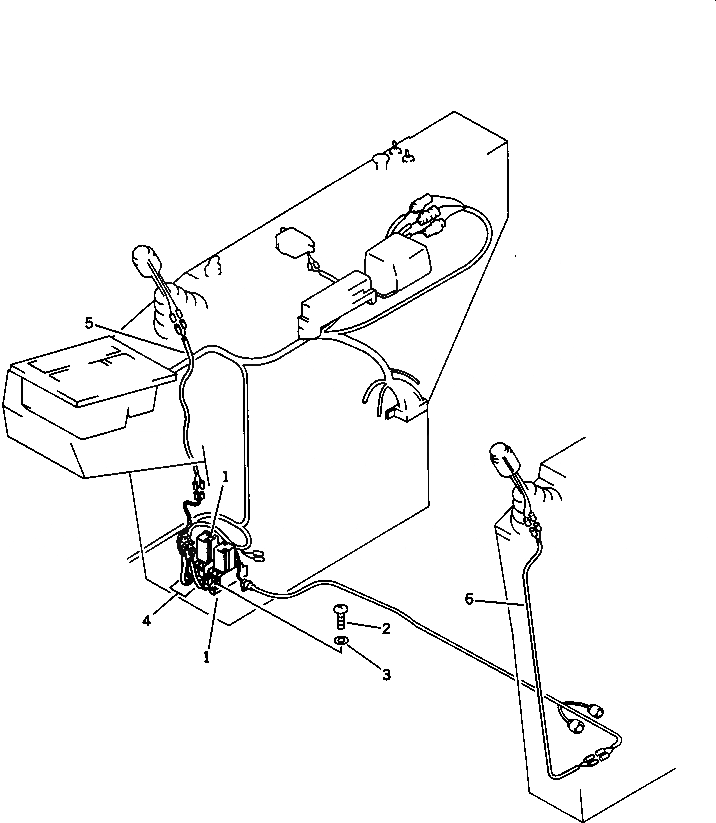 5
1
4
1
2
3
6