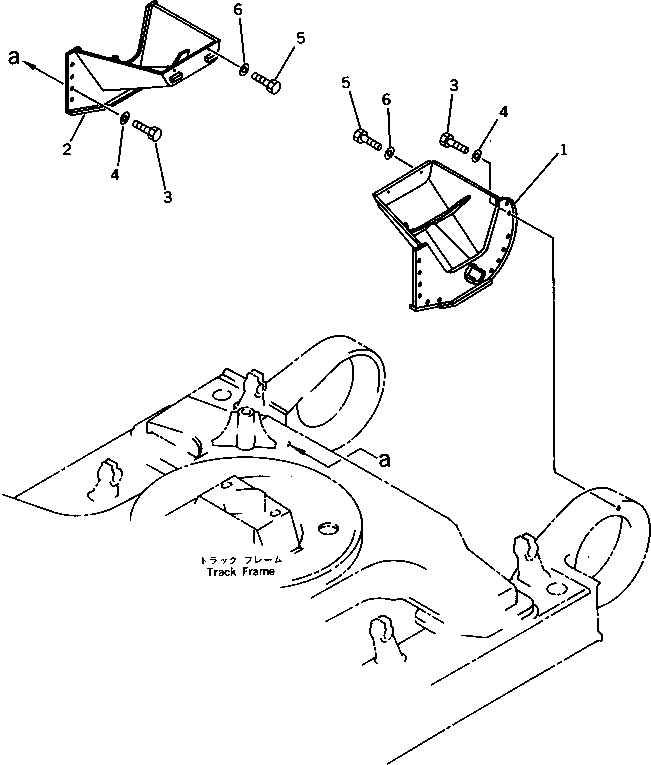 a
6
5
2
4
3
5
6
3
4
1
a
トラック フレーム
Track Frame