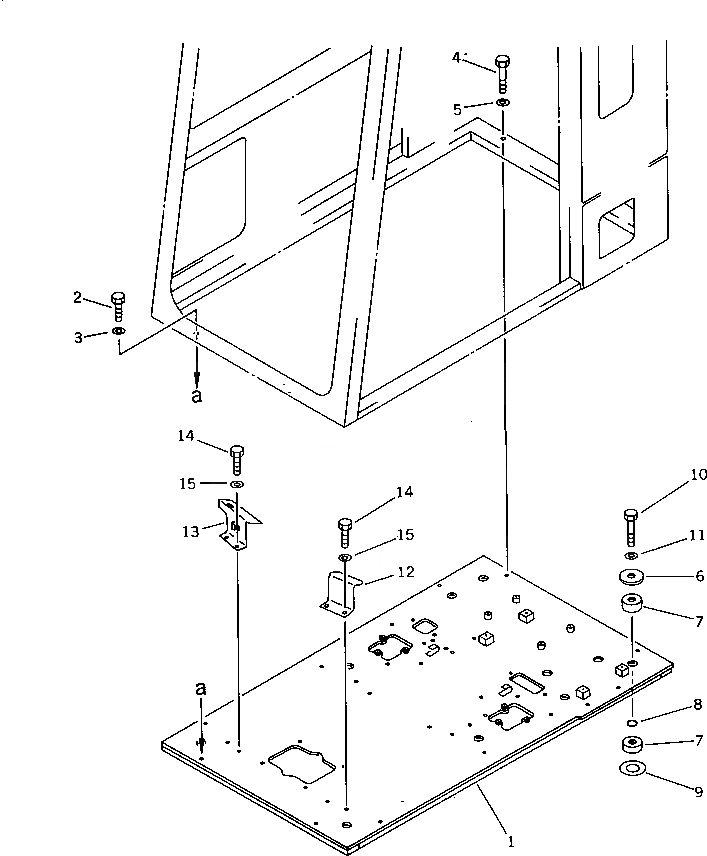 4
5
2
3
a
14
15
13
14
15
12
10
11
6
7
a
8
7
9
1