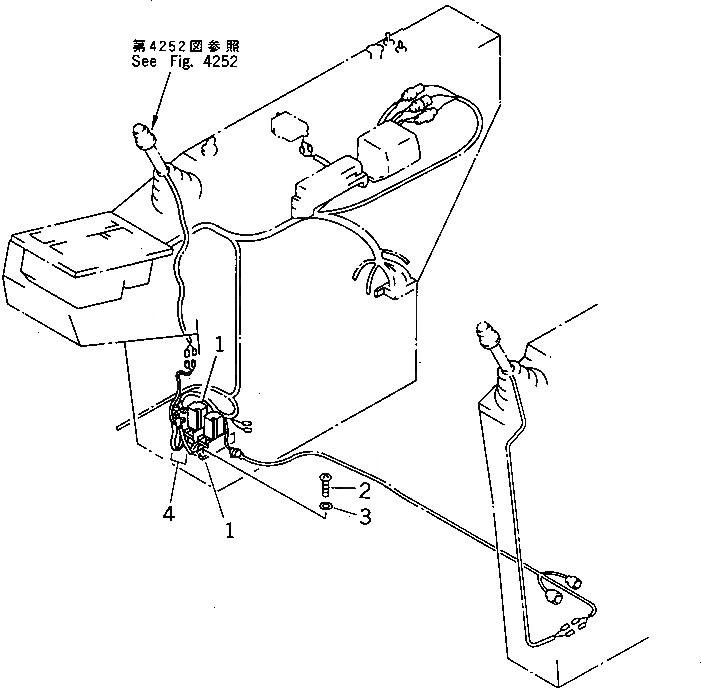 第4252図参照
See Fig. 4252

1

2

3

4

1