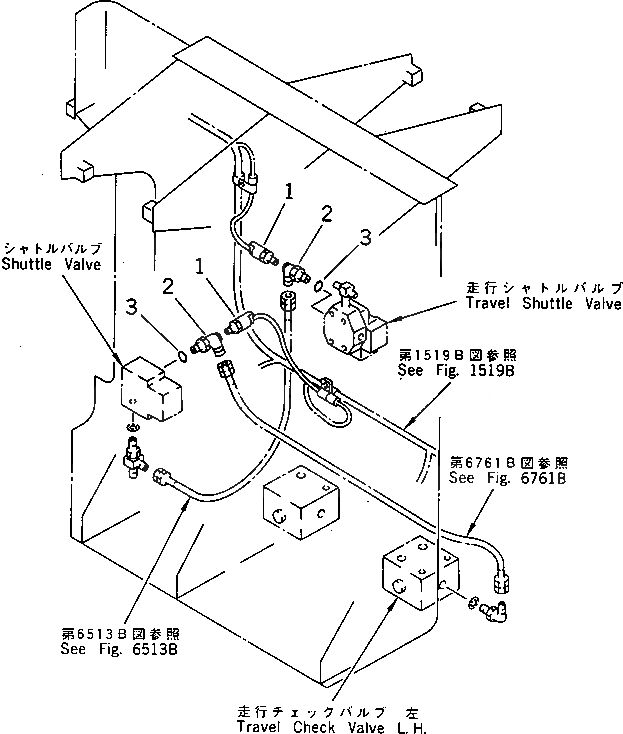 1
2
3
シャトルバルブ
Shuttle Valve
1
2
3
走行シャトルバルブ
Travel Shuttle Valve
第1519B図参照
See Fig. 1519B
第6761B図参照
See Fig. 6761B
第6513B図参照
See Fig. 6513B
走行チェックバルブ 左
Travel Check Valve L.H.