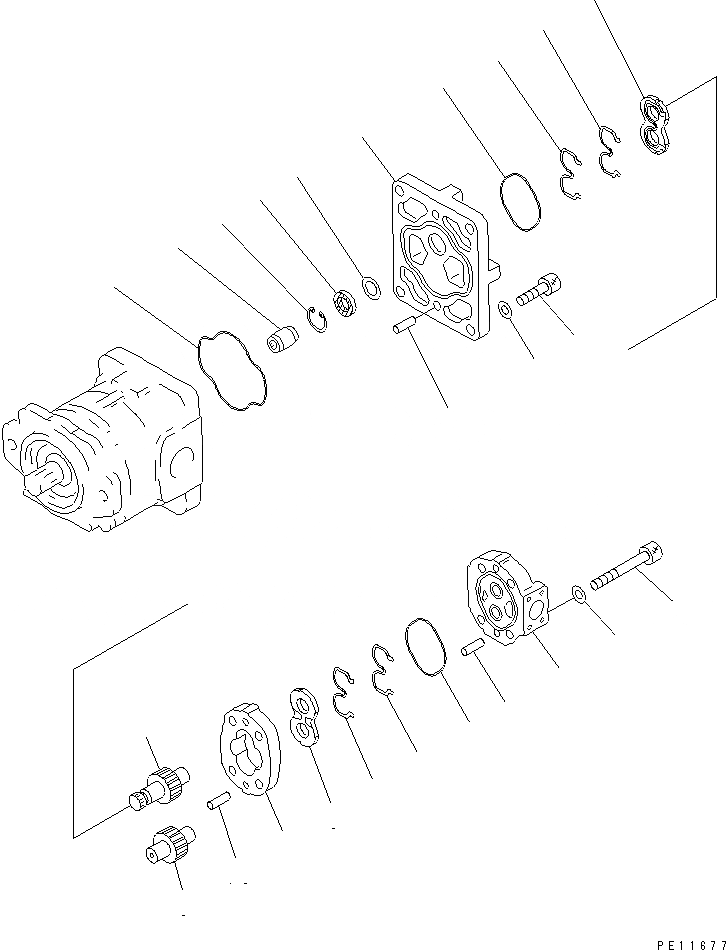 PE11677