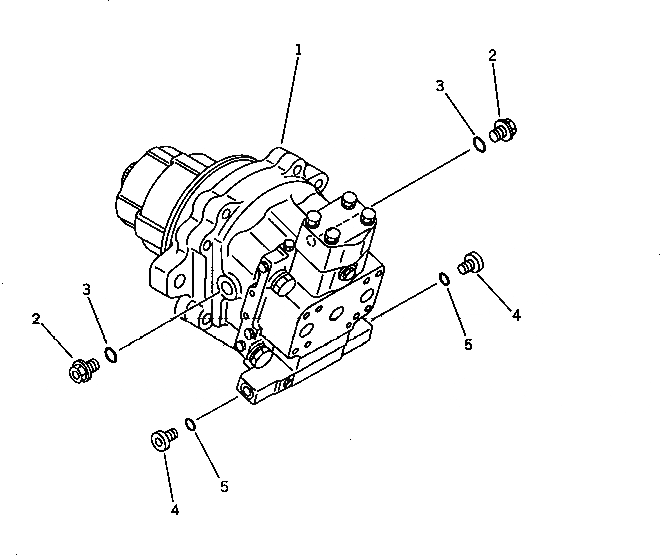 1
2
3
3
2
4
5
5
4