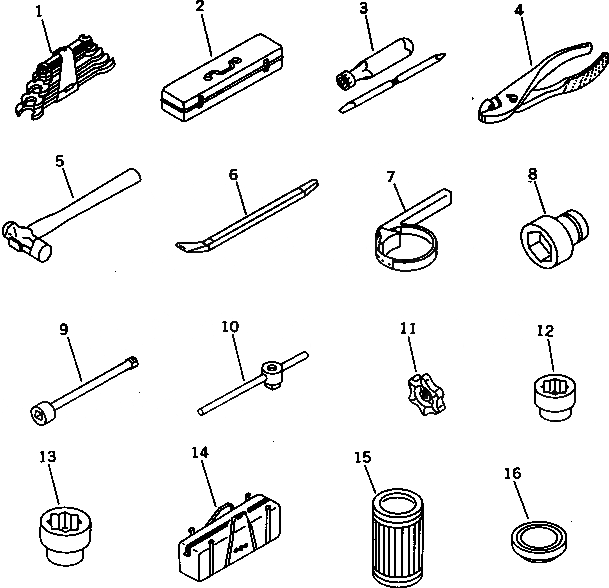 1
2
3
4
5
6
7
8
9
10
11
12
13
14
15
16