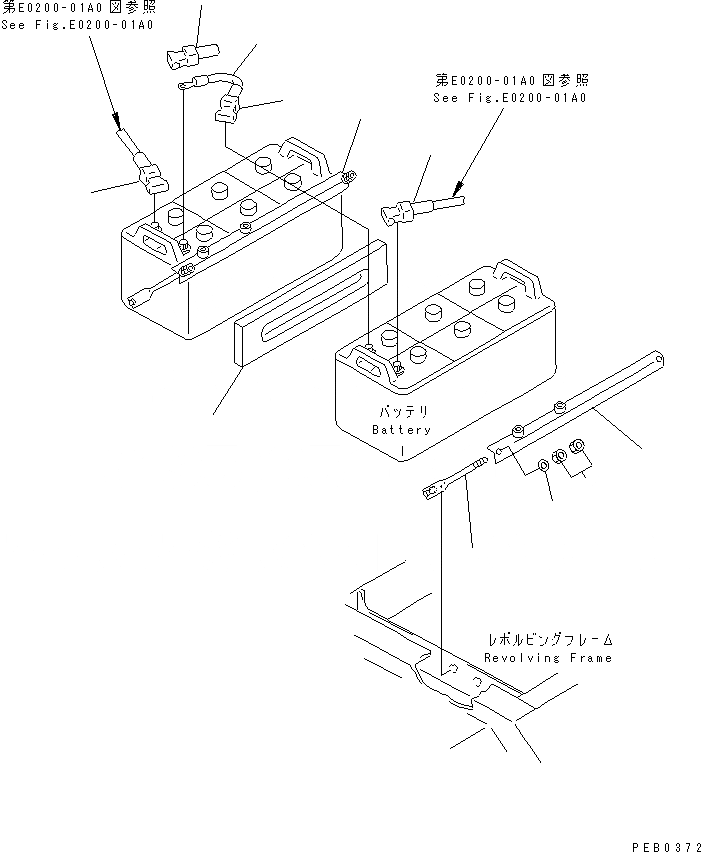 第E0200-01A0 図参照
See Fig.E0200-01A0

第E0200-01A0 図参照
See Fig.E0200-01A0

バッテリ
Battery

レボルビングフレーム
Revolving Frame

PEB0372