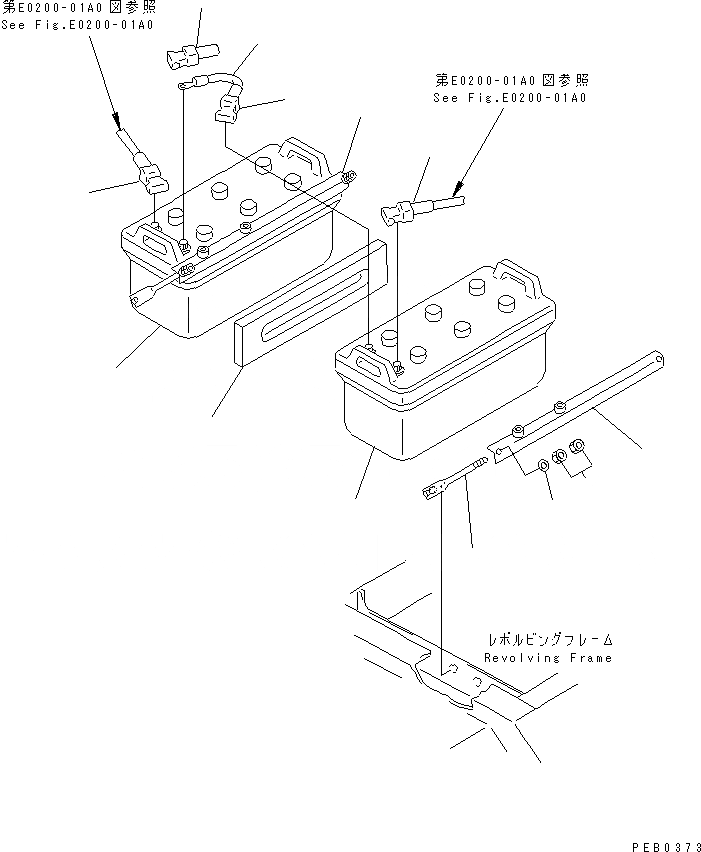 第E0200-01A0図参照
See Fig.E0200-01A0

第E0200-01A0図参照
See Fig.E0200-01A0

レボルビングフレーム
Revolving Frame

PEB0373