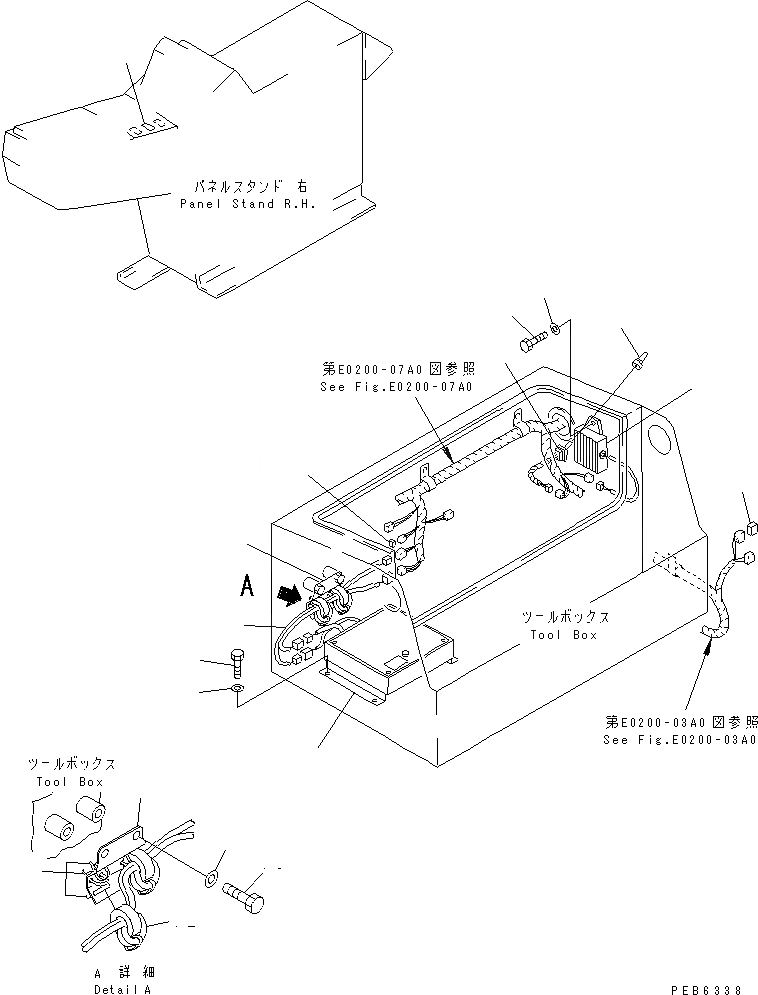 パネルスタンド 右
Panel Stand R.H.

第E0200-07A0 図参照
See Fig.E0200-07A0

A

ツールボックス
Tool Box

第E0200-03A0 図参照
See Fig.E0200-03A0

ツールボックス
Tool Box

A 詳 細
Detail A

PEB6338