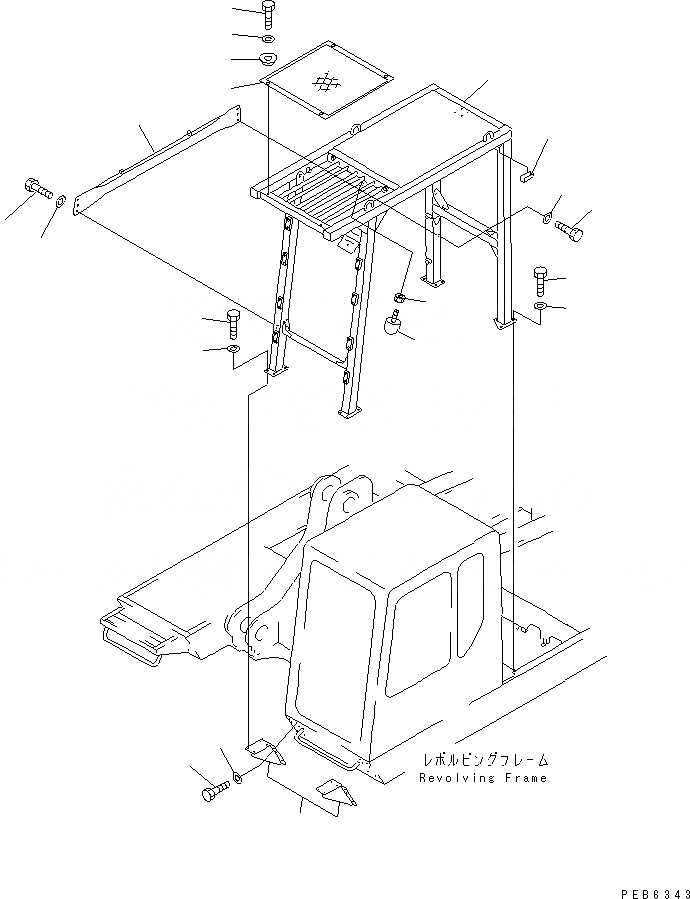 レボルビングフレーム
Revolving Frame

PEB6343