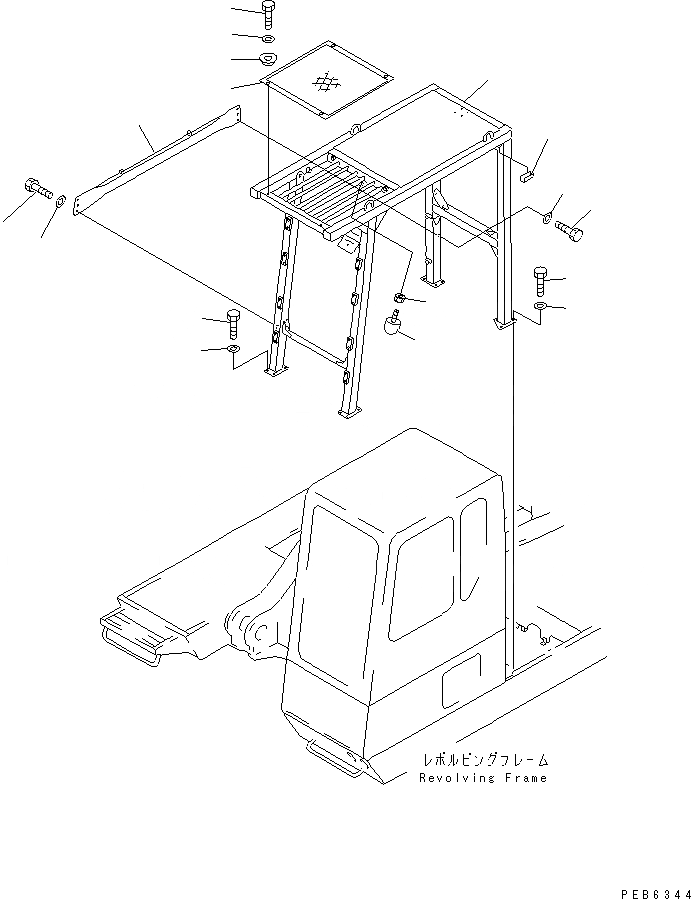 レボルビングフレーム
Revolving Frame

PEB6344