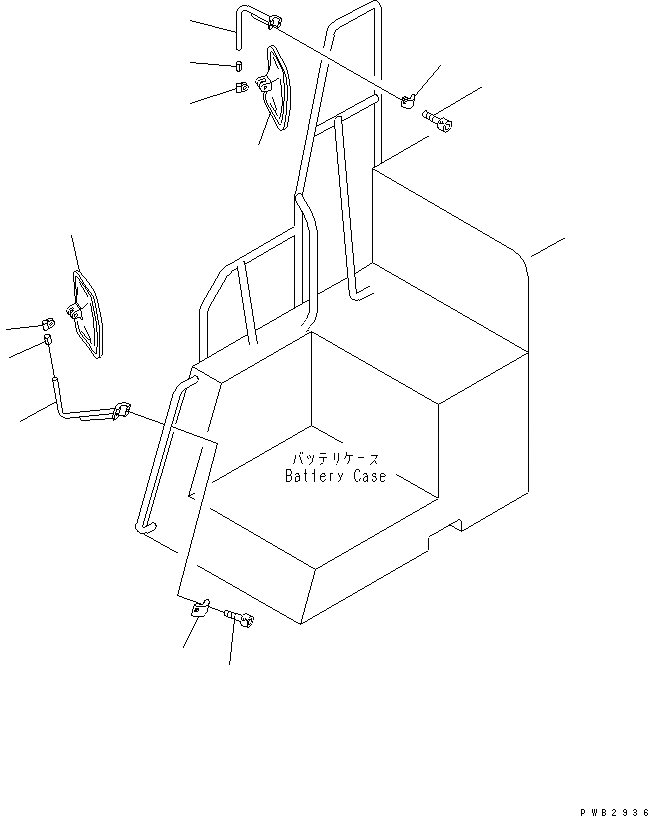 バッテリケース
Battery Case

PWB2936