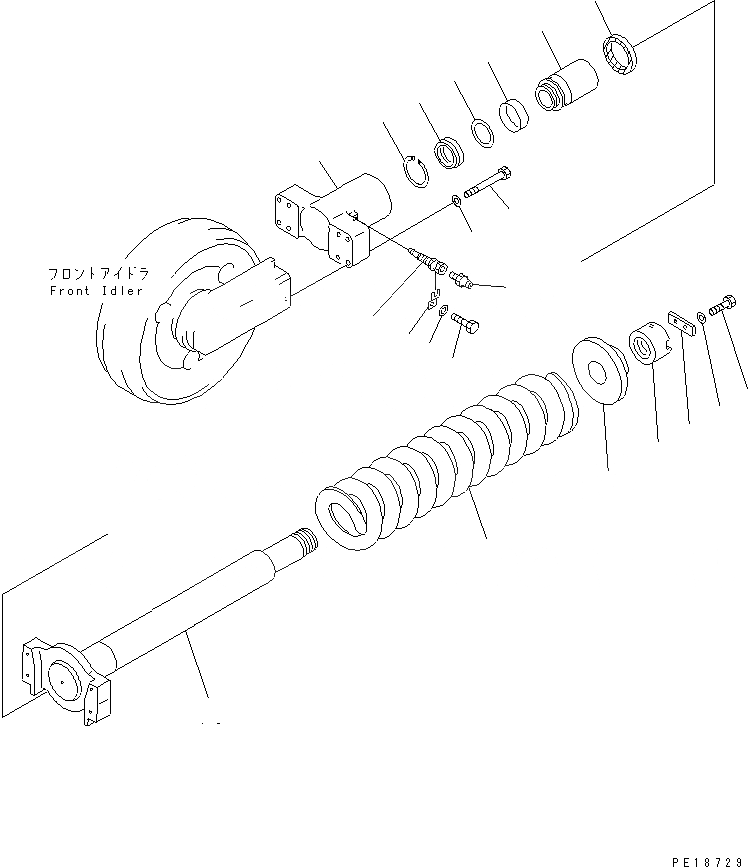 フロントアイドラ
Front Idler

PE18729