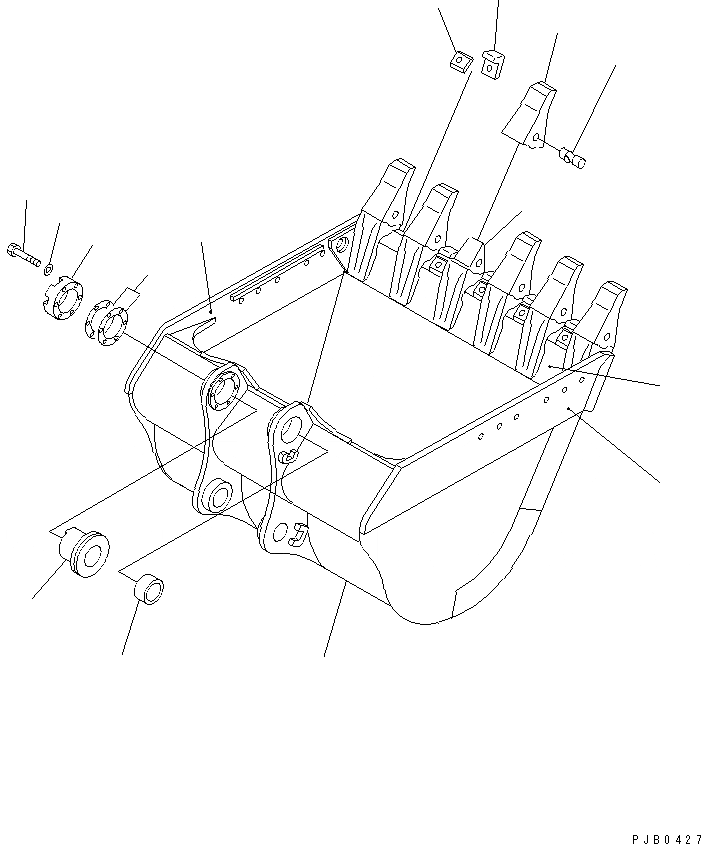 PJB0427