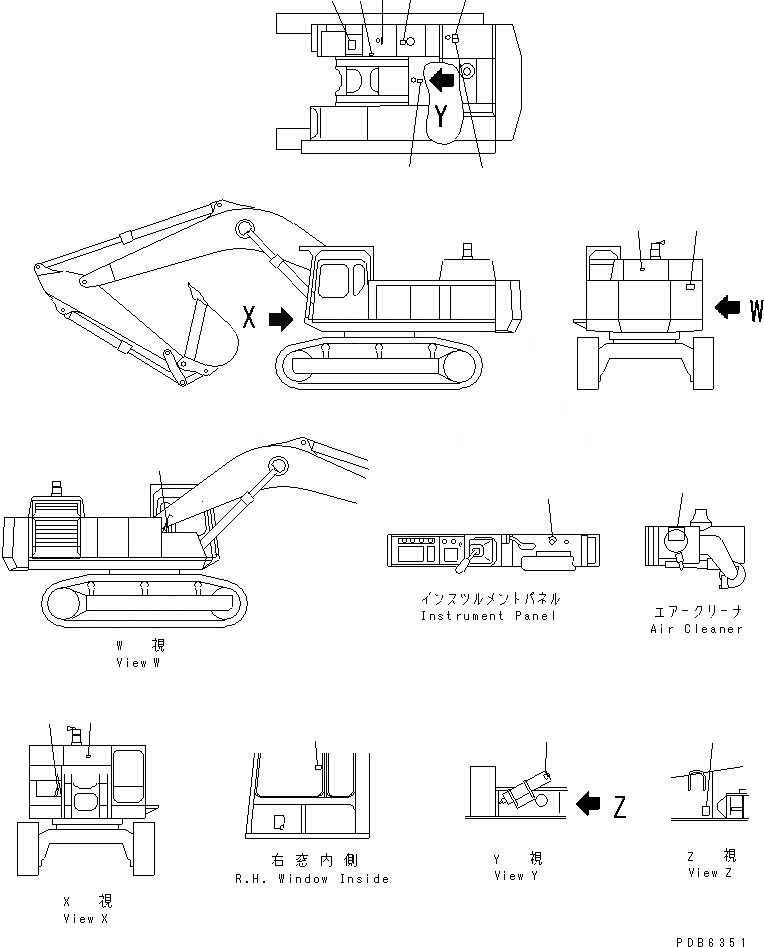 Y

X

W

W 視
View W

インスツルメントパネル
Instrument Panel

エアークリーナ
Air Cleaner

X 視
View X

右窓内側
R.H. Window Inside

Z

Y 視
View Y

Z 視
View Z

PDB6351