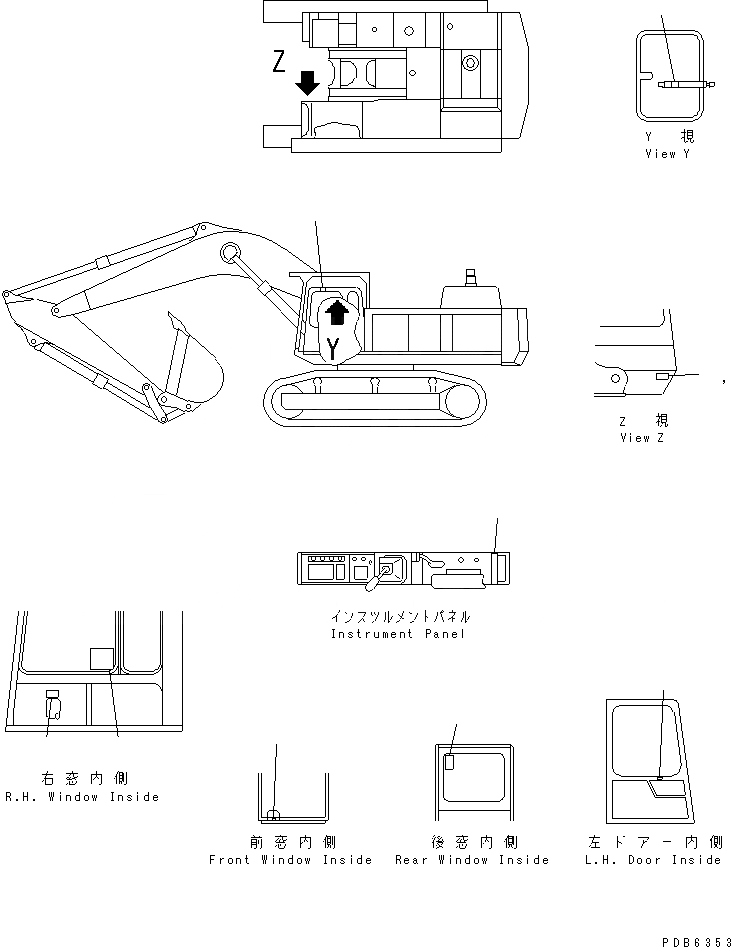 Z

Y 視
View Y

Y

Z 視
View Z

インスツルメントパネル
Instrument Panel

右窓内側
R.H. Window Inside

前窓内側
Front Window Inside

後窓内側
Rear Window Inside

左ドアー内側
L.H. Door Inside

PDB6353