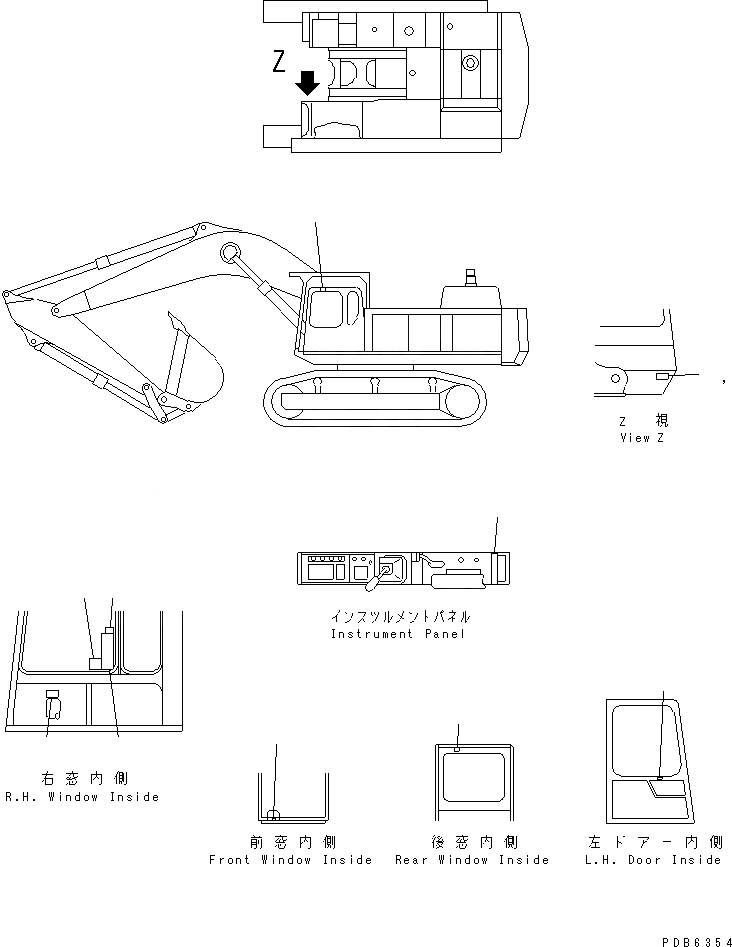 Z

Z 視
View Z

インスツルメントパネル
Instrument Panel

右窓内側
R.H. Window Inside

前窓内側
Front Window Inside

後窓内側
Rear Window Inside

左ドアー内側
L.H. Door Inside

PDB6354